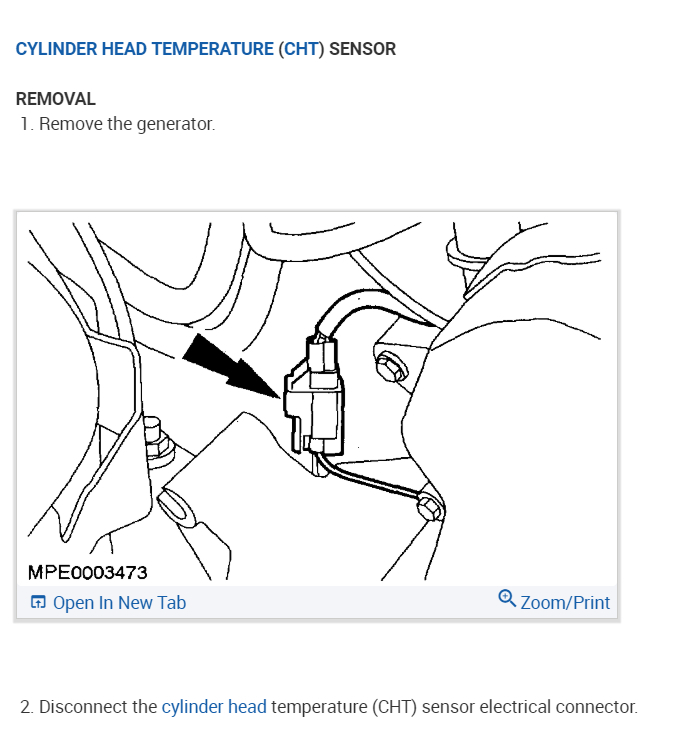 CYLINDER HEAD TEMPERATURE (CHT) SENSOR

REMOVAL
1. Remove the generator.

MPE0003473

Open In New Tab
Zoom/Print

2. Disconnect the cylinder head temperature (CHT) sensor electrical connector.