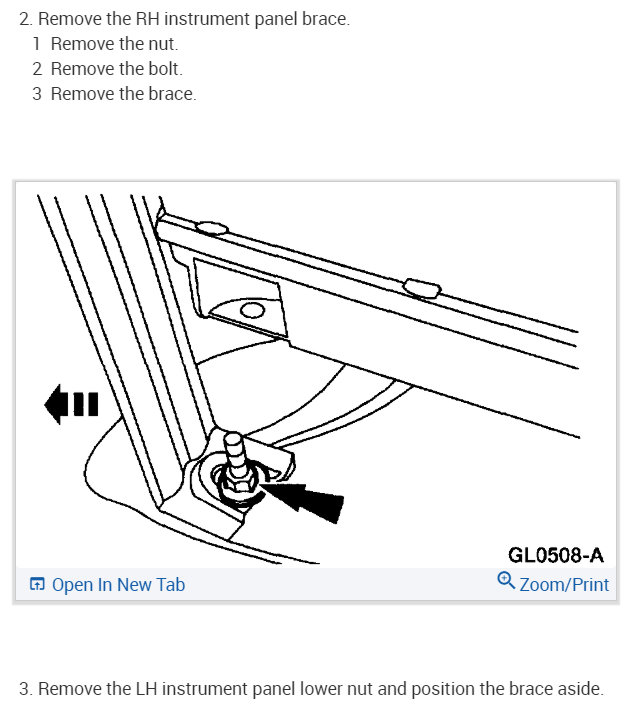 2. Remove the RH instrument panel brace.
1 Remove the nut.
2 Remove the bolt.
3 Remove the brace.

GL0508-A

Open In New Tab

Zoom/Print

3. Remove the LH instrument panel lower nut and position the brace aside.