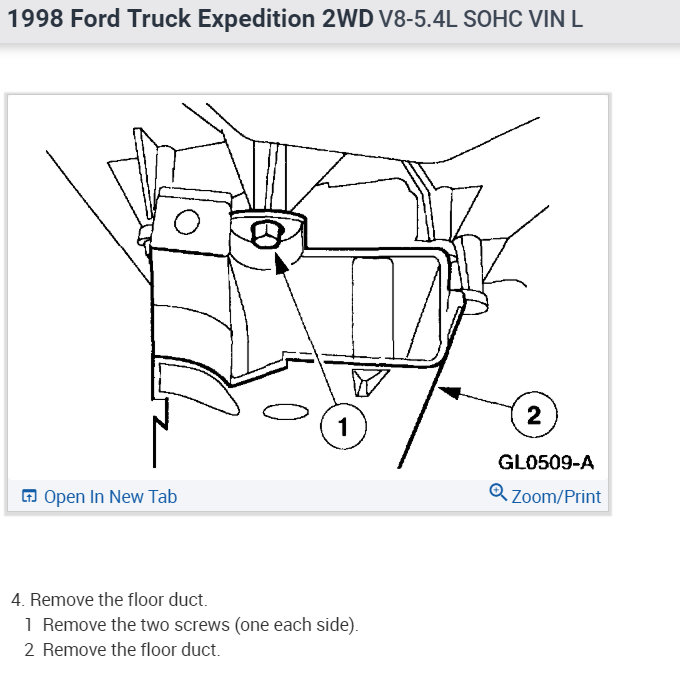 1998 Ford Truck Expedition 2WD V8-5.4L SOHC VIN L

1

2

GL0509-A

Open In New Tab

Zoom/Print

4. Remove the floor duct.
1 Remove the two screws (one each side).
2 Remove the floor duct.