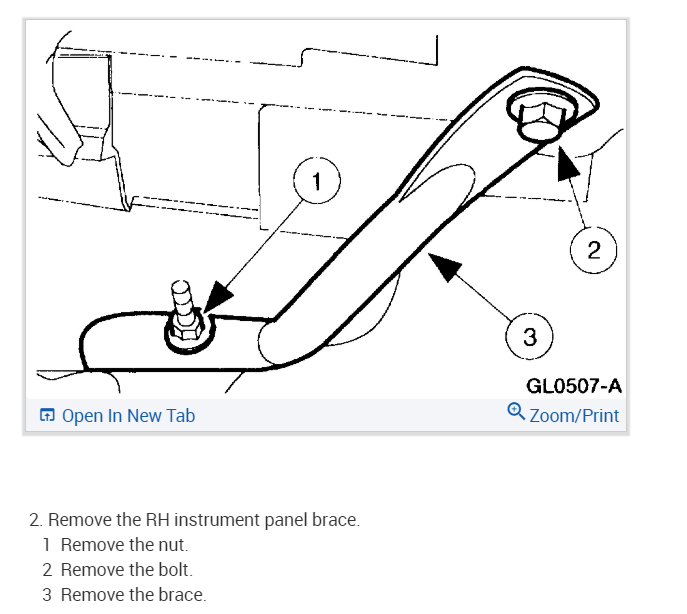 1

2

3

GL0507-A

Open In New Tab

Zoom/Print

2. Remove the RH instrument panel brace.

1 Remove the nut.

2 Remove the bolt.

3 Remove the brace.