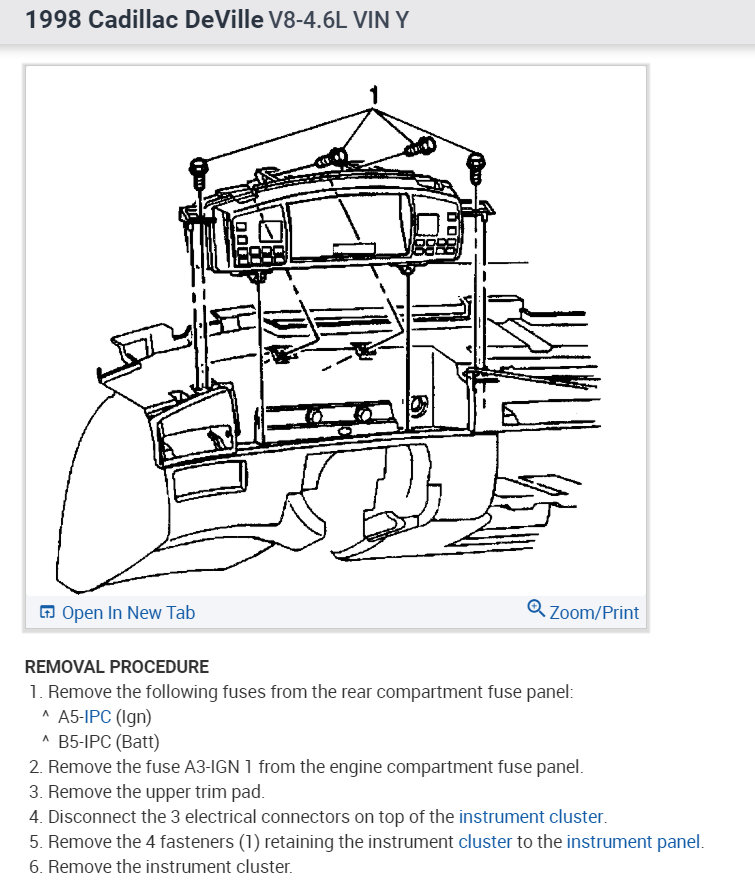 1998 Cadillac DeVille V8-4.6L VIN Y

1

Open In New Tab

Zoom/Print

REMOVAL PROCEDURE

1. Remove the following fuses from the rear compartment fuse panel:

^ A5-IPC (Ign)

^ B5-IPC (Batt)

2. Remove the fuse A3-IGN 1 from the engine compartment fuse panel.

3. Remove the upper trim pad.

4. Disconnect the 3 electrical connectors on top of the instrument cluster.

5. Remove the 4 fasteners (1) retaining the instrument cluster to the instrument panel.

6. Remove the instrument cluster.