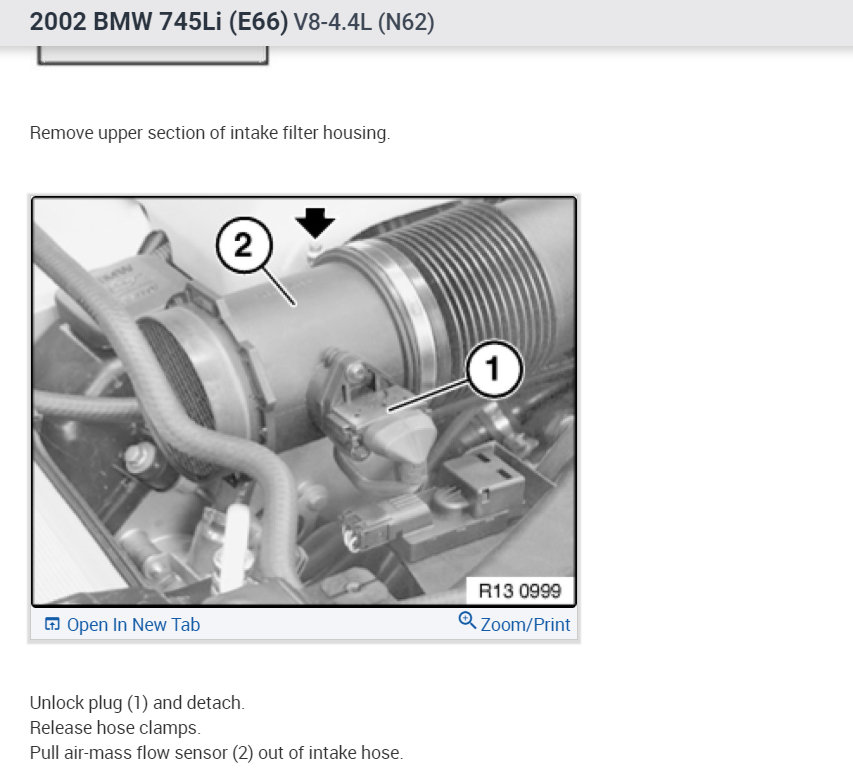 2002 BMW 745Li (E66) V8-4.4L (N62)

Remove upper section of intake filter housing.

2

1

R13 0999

Open In New Tab

Zoom/Print

Unlock plug (1) and detach.
Release hose clamps.
Pull air-mass flow sensor (2) out of intake hose.