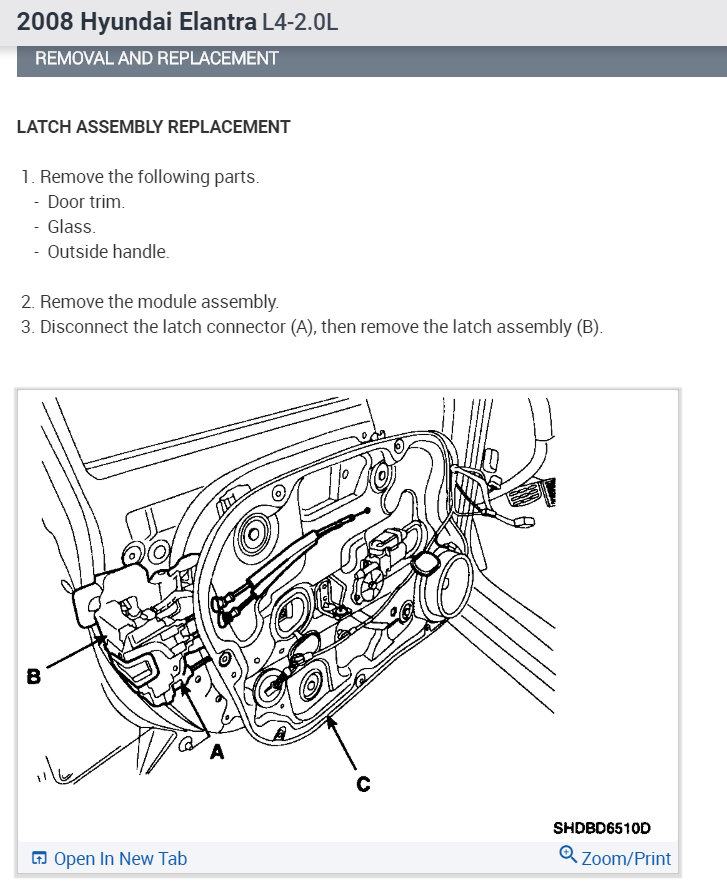 2008 Hyundai Elantra L4-2.0L

REMOVAL AND REPLACEMENT

LATCH ASSEMBLY REPLACEMENT

1. Remove the following parts.
- Door trim.
- Glass.
- Outside handle.

2. Remove the module assembly.
3. Disconnect the latch connector (A), then remove the latch assembly (B).

B
A
C
SHDBD6510D

Open In New Tab
Zoom/Print