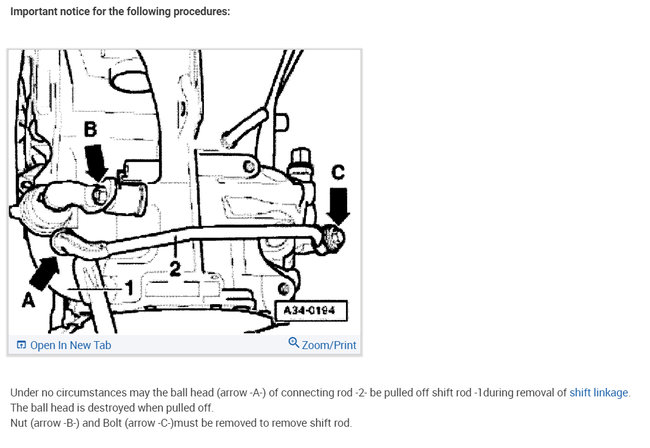 Important notice for the following procedures:

B

C

2

1

A

A34-0194

Open In New Tab

Zoom/Print

Under no circumstances may the ball head (arrow -A-) of connecting rod -2- be pulled off shift rod -1during removal of shift linkage. The ball head is destroyed when pulled off.
Nut (arrow -B-) and Bolt (arrow -C-)must be removed to remove shift rod.