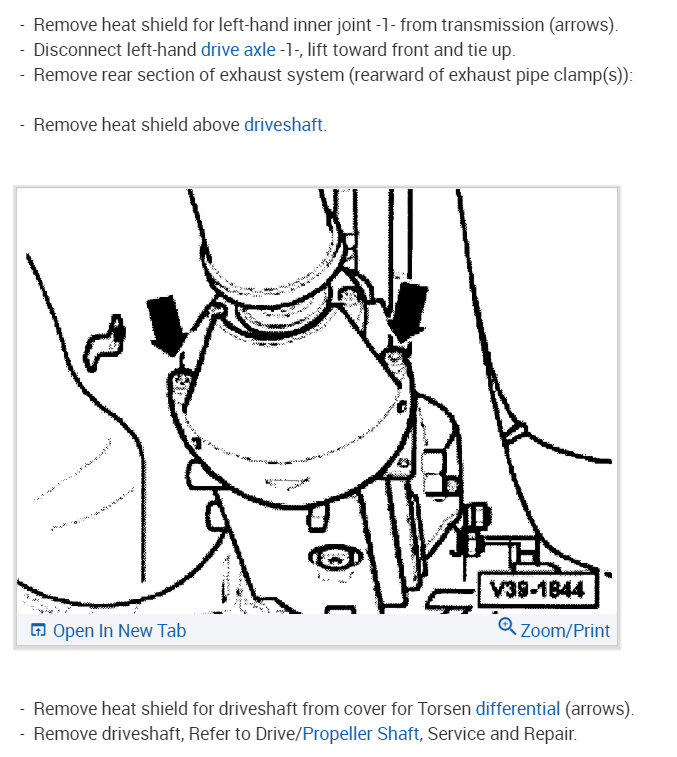 - Remove heat shield for left-hand inner joint -1- from transmission (arrows).
- Disconnect left-hand drive axle -1-, lift toward front and tie up.
- Remove rear section of exhaust system (rearward of exhaust pipe clamp(s)):

- Remove heat shield above driveshaft.

V39-1844

Open In New Tab
Zoom/Print

- Remove heat shield for driveshaft from cover for Torsen differential (arrows).
- Remove driveshaft, Refer to Drive/Propeller Shaft, Service and Repair.