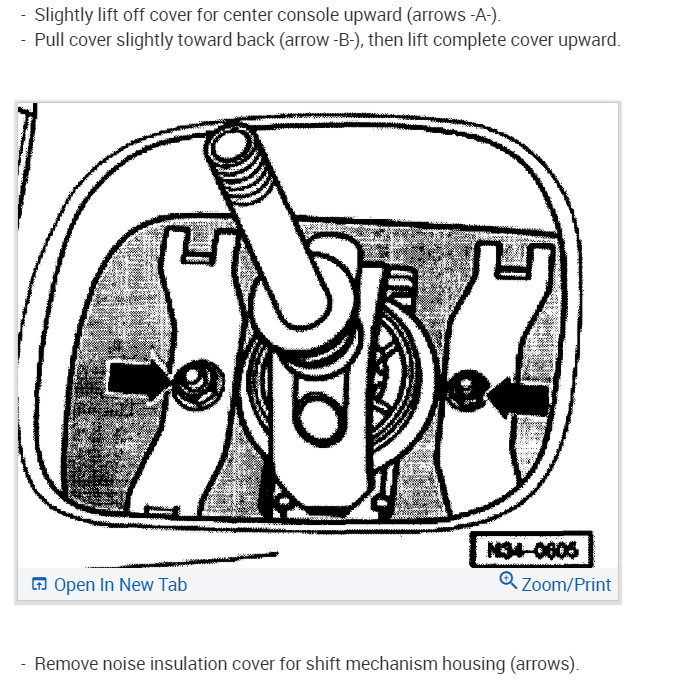 - Slightly lift off cover for center console upward (arrows -A-).
- Pull cover slightly toward back (arrow -B-), then lift complete cover upward.

N34-0605

Open In New Tab

Zoom/Print

- Remove noise insulation cover for shift mechanism housing (arrows).