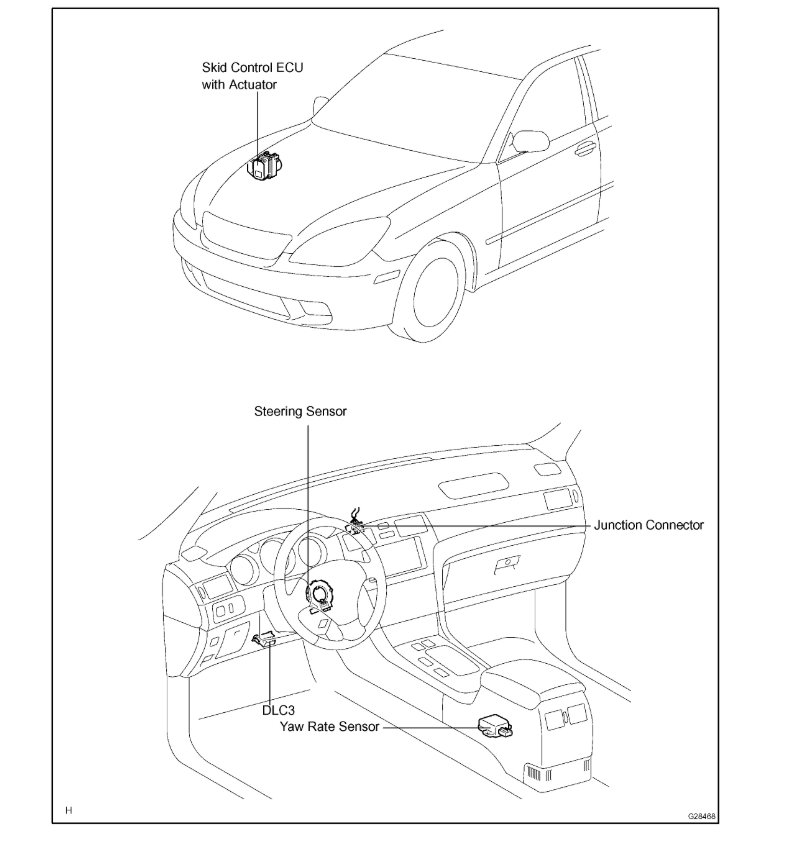 Skid Control ECU with Actuator

Steering Sensor

Junction Connector

DLC3

Yaw Rate Sensor

H

G28488