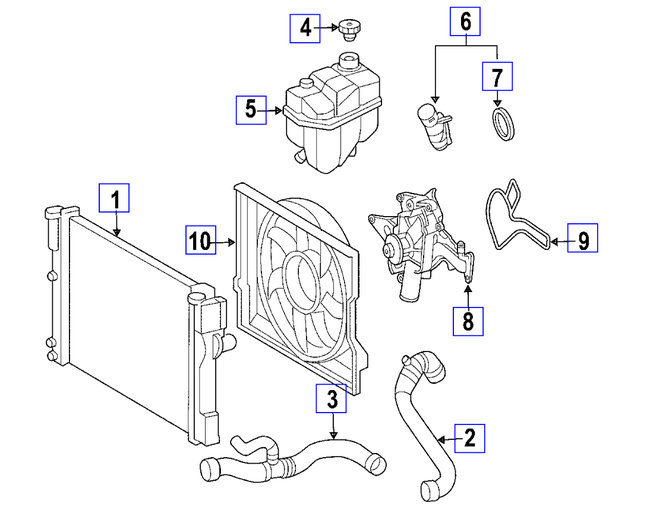 4
6
7
5
1
10
9
8
3
2