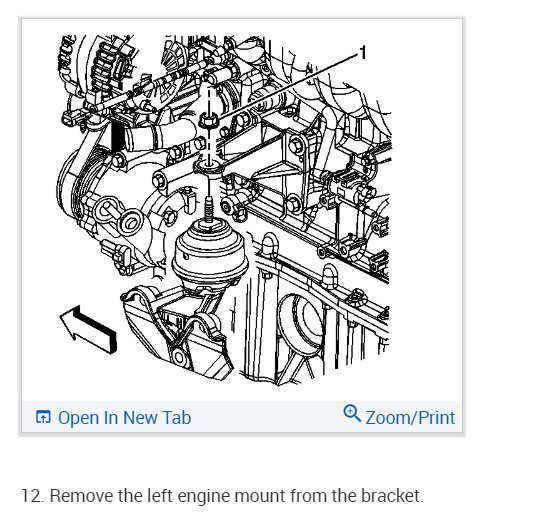 1

Open In New Tab

Zoom/Print

12. Remove the left engine mount from the bracket.