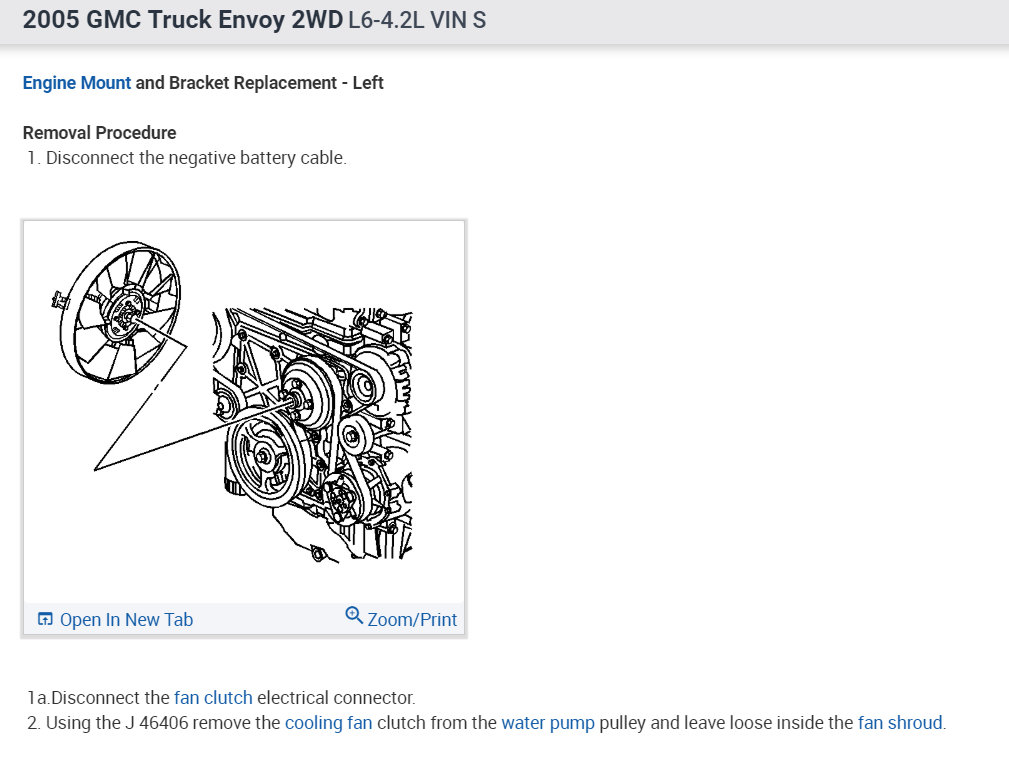 2005 GMC Truck Envoy 2WD L6-4.2L VIN S

Engine Mount and Bracket Replacement - Left

Removal Procedure
1. Disconnect the negative battery cable.

Open In New Tab
Zoom/Print

1a.Disconnect the fan clutch electrical connector.
2. Using the J 46406 remove the cooling fan clutch from the water pump pulley and leave loose inside the fan shroud.