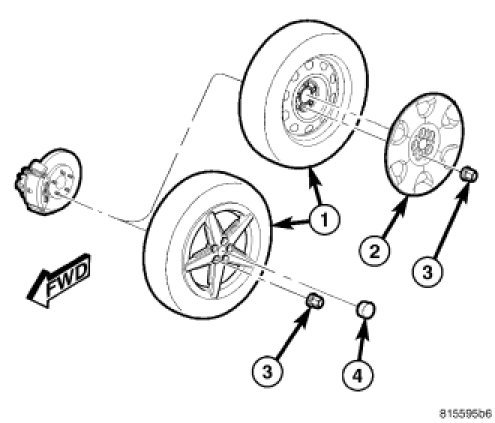 1
2
3
FWD
3
4
815595b6