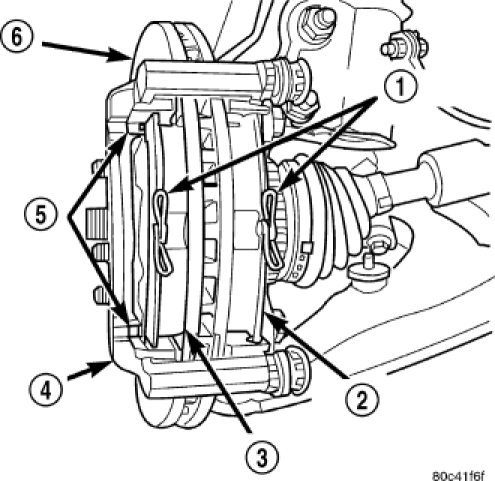 6
1
5
4
2
3
80c41f6f