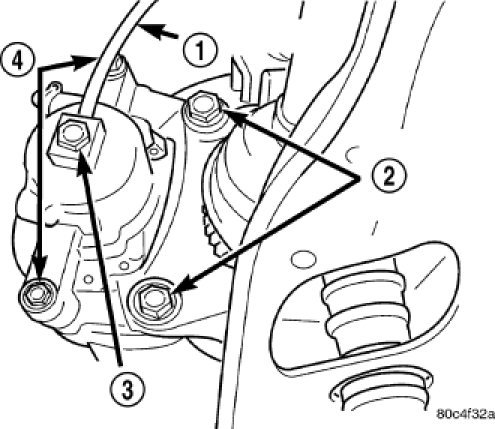 4
1
2
3
80c4f32a