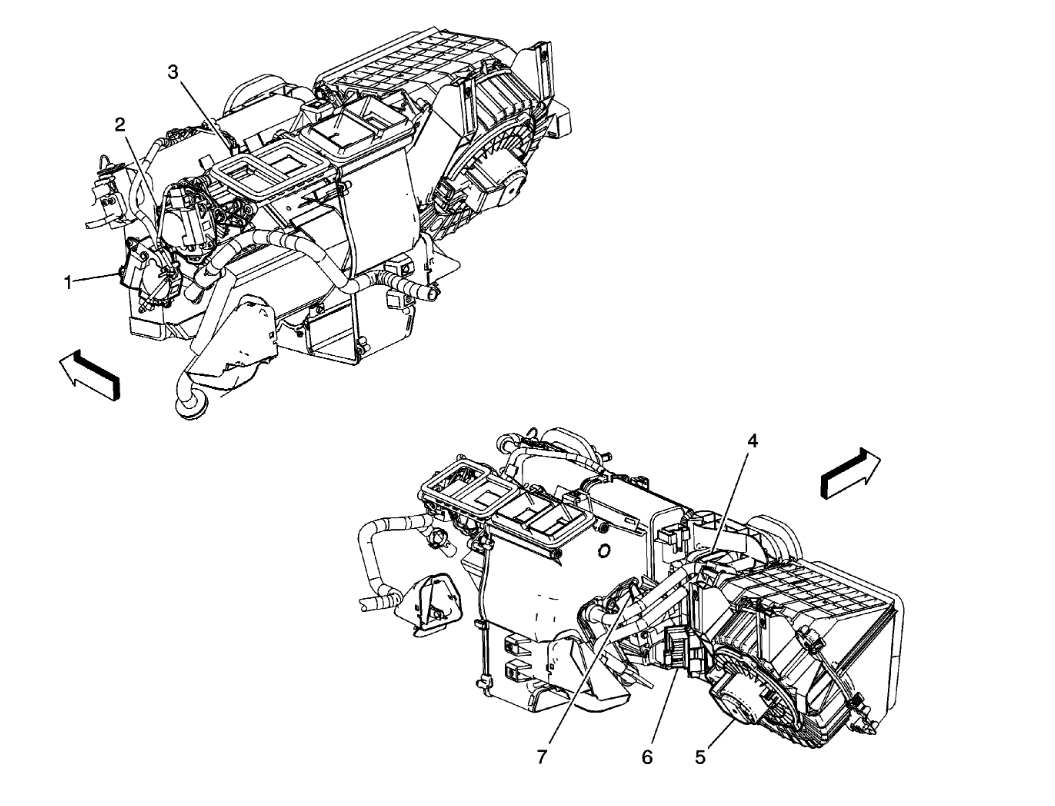 3
2
1
4
7
6
5