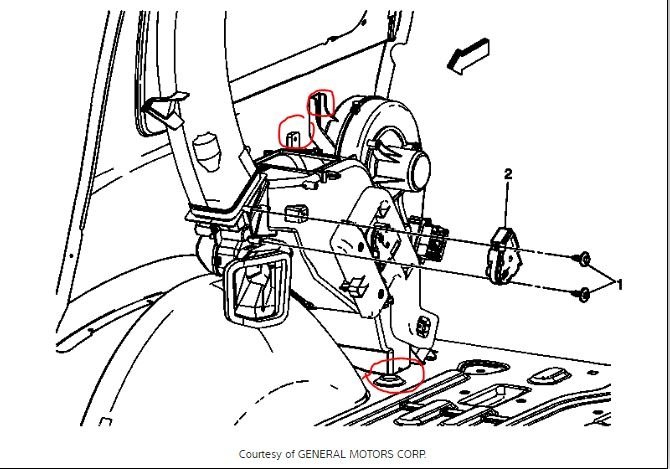 2

1

Courtesy of GENERAL MOTORS CORP.