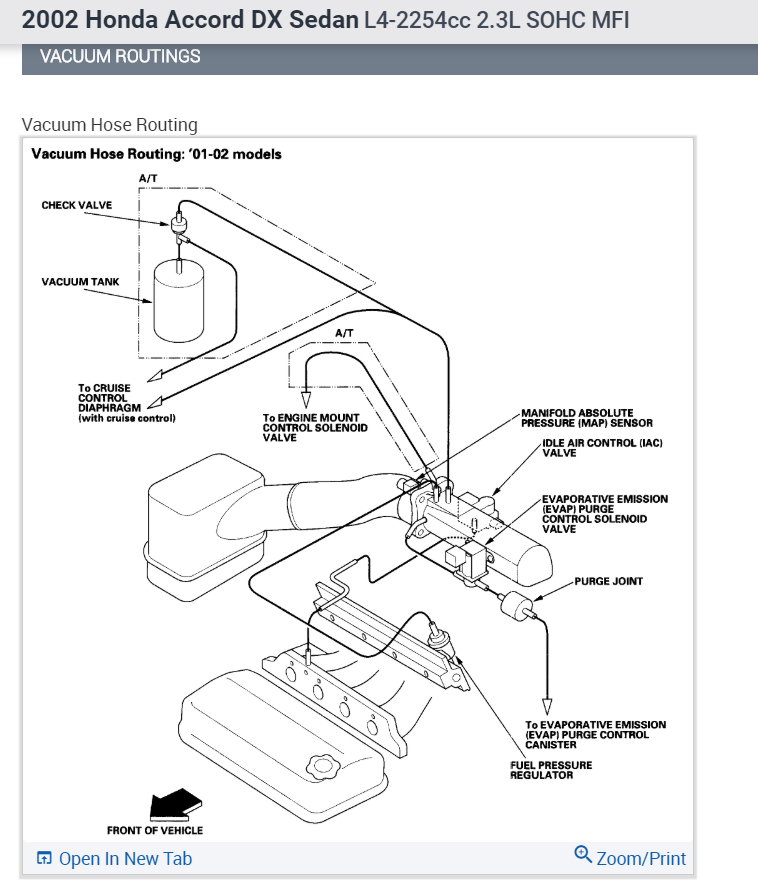 2002 Honda Accord DX Sedan L4-2254cc 2.3L SOHC MFI

VACUUM ROUTINGS

Vacuum Hose Routing

Vacuum Hose Routing: '01-02 models

A/T

CHECK VALVE

VACUUM TANK

To CRUISE CONTROL DIAPHRAGM (with cruise control)

A/T

To ENGINE MOUNT CONTROL SOLENOID VALVE

MANIFOLD ABSOLUTE PRESSURE (MAP) SENSOR

IDLE AIR CONTROL (IAC) VALVE

EVAPORATIVE EMISSION (EVAP) PURGE CONTROL SOLENOID VALVE

PURGE JOINT

To EVAPORATIVE EMISSION (EVAP) PURGE CONTROL CANISTER

FUEL PRESSURE REGULATOR

FRONT OF VEHICLE

Open In New Tab

Zoom/Print