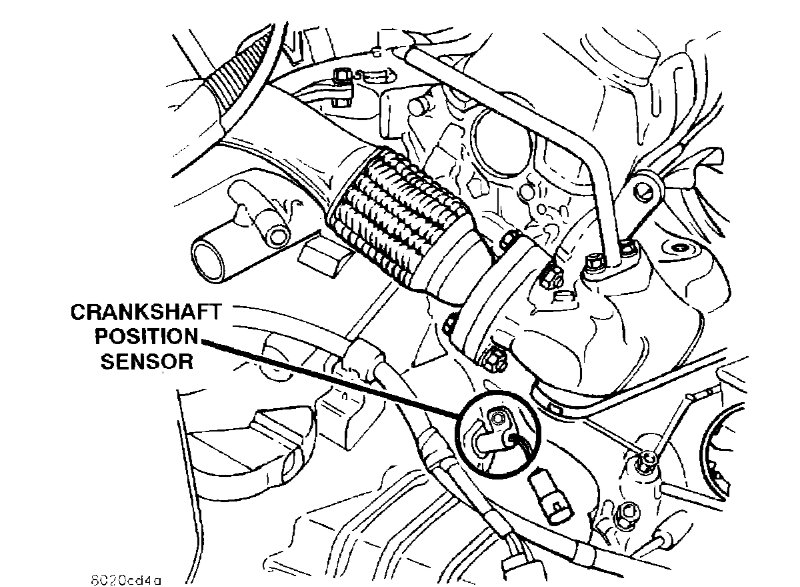 CRANKSHAFT POSITION SENSOR

8020cd4a