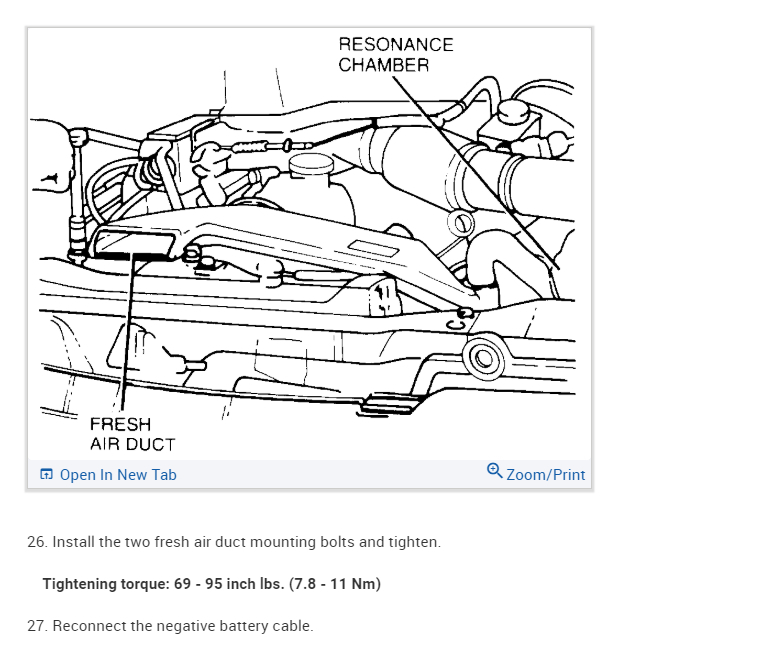 RESONANCE CHAMBER

FRESH AIR DUCT

Open In New Tab

Zoom/Print

26. Install the two fresh air duct mounting bolts and tighten.

Tightening torque: 69 - 95 inch lbs. (7.8 - 11 Nm)

27. Reconnect the negative battery cable.