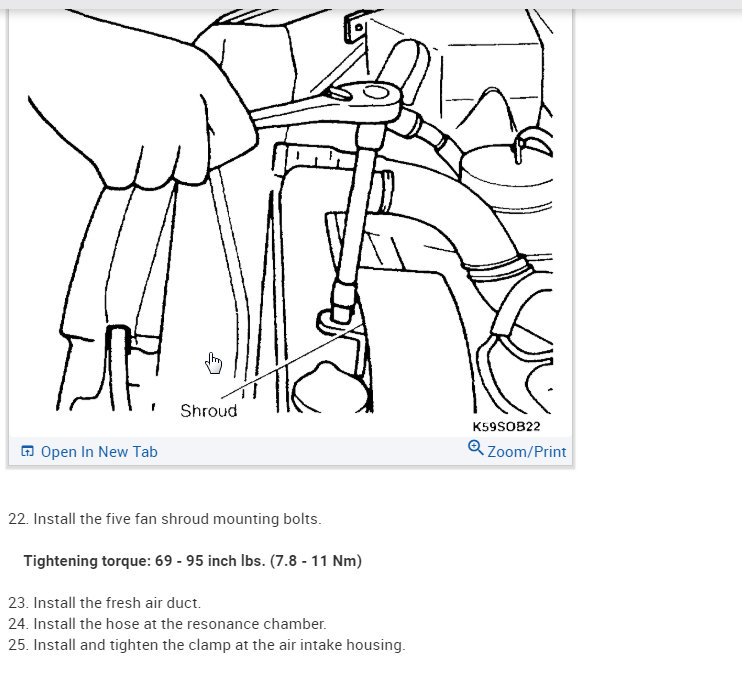 Shroud

K59SOB22

Open In New Tab

Zoom/Print

22. Install the five fan shroud mounting bolts.

Tightening torque: 69 - 95 inch lbs. (7.8 - 11 Nm)

23. Install the fresh air duct.
24. Install the hose at the resonance chamber.
25. Install and tighten the clamp at the air intake housing.