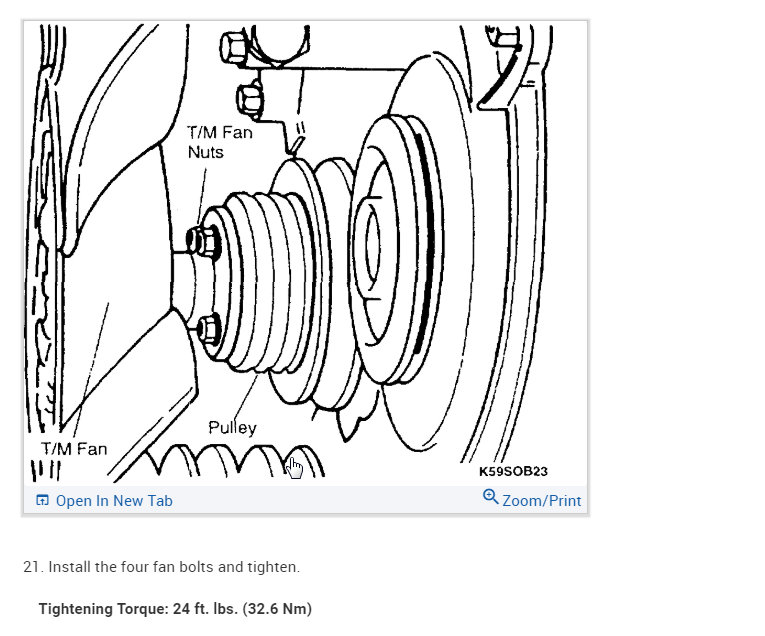 T/M Fan Nuts

Pulley

T/M Fan

K59SOB23

Open In New Tab

Zoom/Print

21. Install the four fan bolts and tighten.

Tightening Torque: 24 ft. lbs. (32.6 Nm)