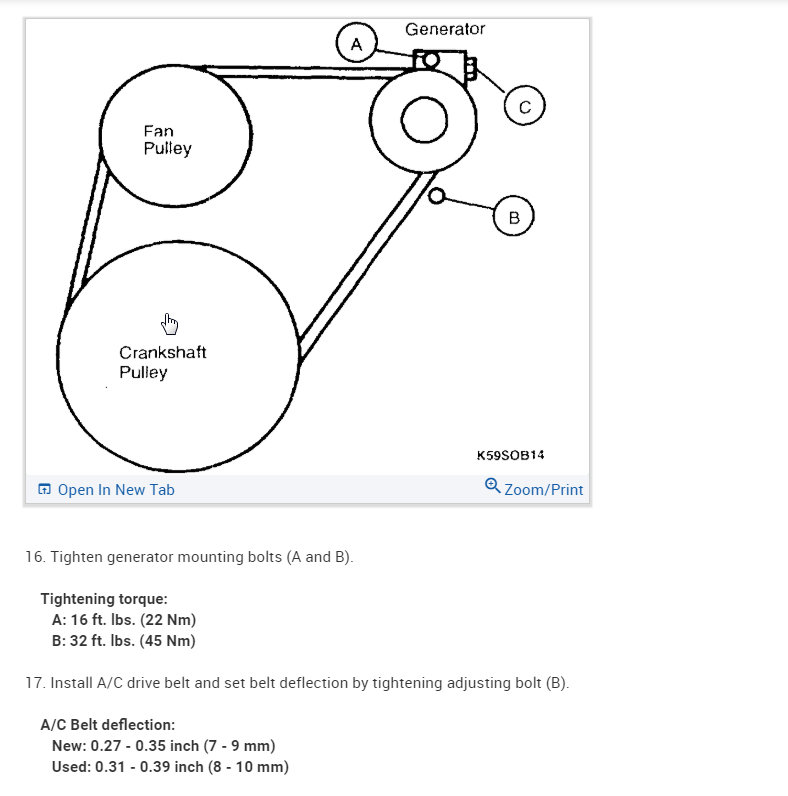 Generator
A
C
Fan Pulley
B
Crankshaft Pulley
K59SOB14
Open In New Tab
Zoom/Print

16. Tighten generator mounting bolts (A and B).

Tightening torque:
A: 16 ft. lbs. (22 Nm)
B: 32 ft. lbs. (45 Nm)

17. Install A/C drive belt and set belt deflection by tightening adjusting bolt (B).

A/C Belt deflection:
New: 0.27 - 0.35 inch (7 - 9 mm)
Used: 0.31 - 0.39 inch (8 - 10 mm)