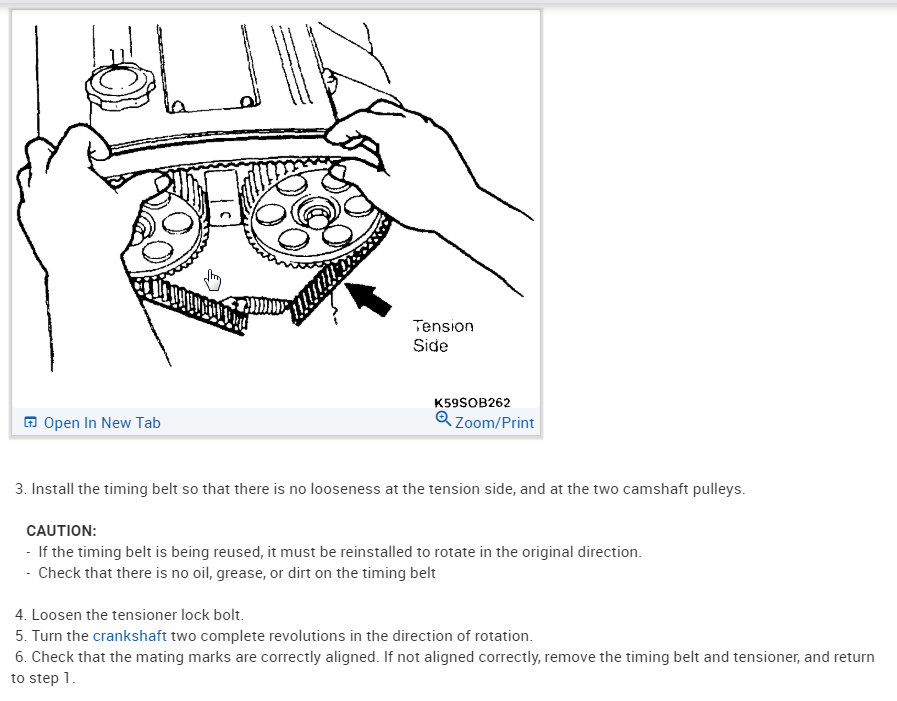 Tension Side

K59SOB262

Open In New Tab

Zoom/Print

3. Install the timing belt so that there is no looseness at the tension side, and at the two camshaft pulleys.

CAUTION:
- If the timing belt is being reused, it must be reinstalled to rotate in the original direction.
- Check that there is no oil, grease, or dirt on the timing belt

4. Loosen the tensioner lock bolt.
5. Turn the crankshaft two complete revolutions in the direction of rotation.
6. Check that the mating marks are correctly aligned. If not aligned correctly, remove the timing belt and tensioner, and return to step 1.