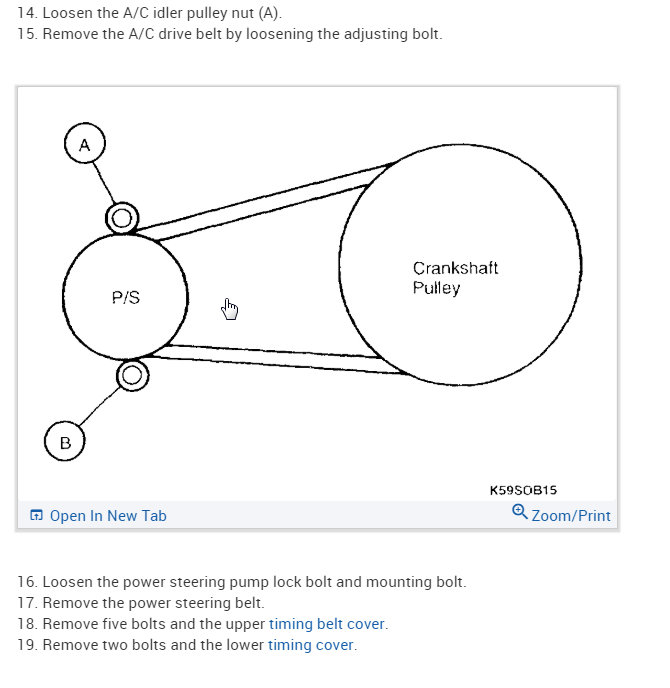 14. Loosen the A/C idler pulley nut (A).
15. Remove the A/C drive belt by loosening the adjusting bolt.

A
P/S
Crankshaft Pulley
B
K59SOB15

Open In New Tab
Zoom/Print

16. Loosen the power steering pump lock bolt and mounting bolt.
17. Remove the power steering belt.
18. Remove five bolts and the upper timing belt cover.
19. Remove two bolts and the lower timing cover.