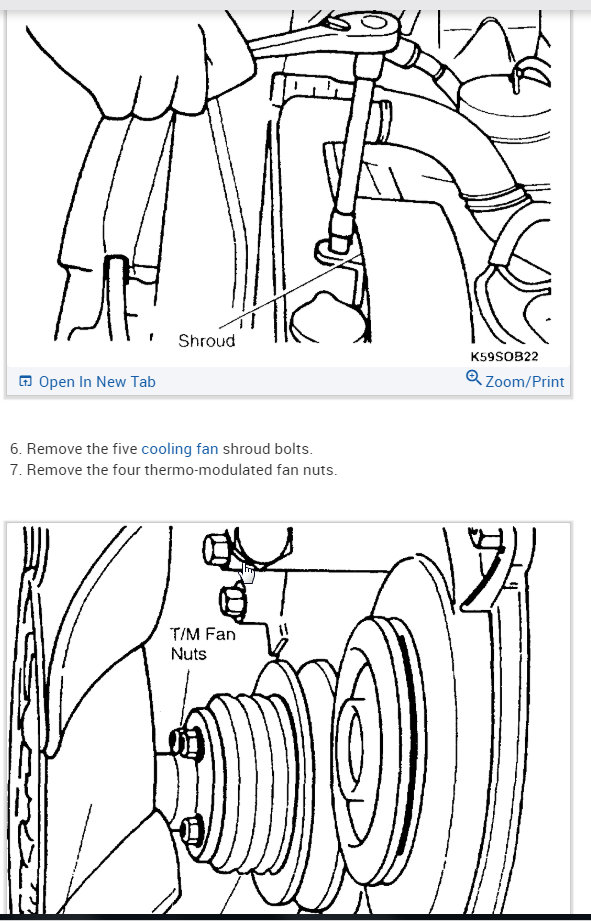 Shroud

K59SOB22

Open In New Tab

Zoom/Print

6. Remove the five cooling fan shroud bolts.
7. Remove the four thermo-modulated fan nuts.

T/M Fan Nuts