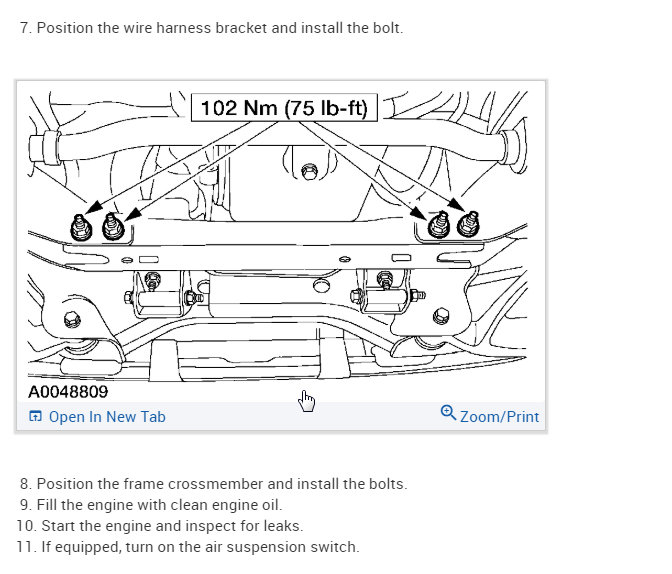 7. Position the wire harness bracket and install the bolt.

102 Nm (75 lb-ft)

A0048809

Open In New Tab

Zoom/Print

8. Position the frame crossmember and install the bolts.
9. Fill the engine with clean engine oil.
10. Start the engine and inspect for leaks.
11. If equipped, turn on the air suspension switch.