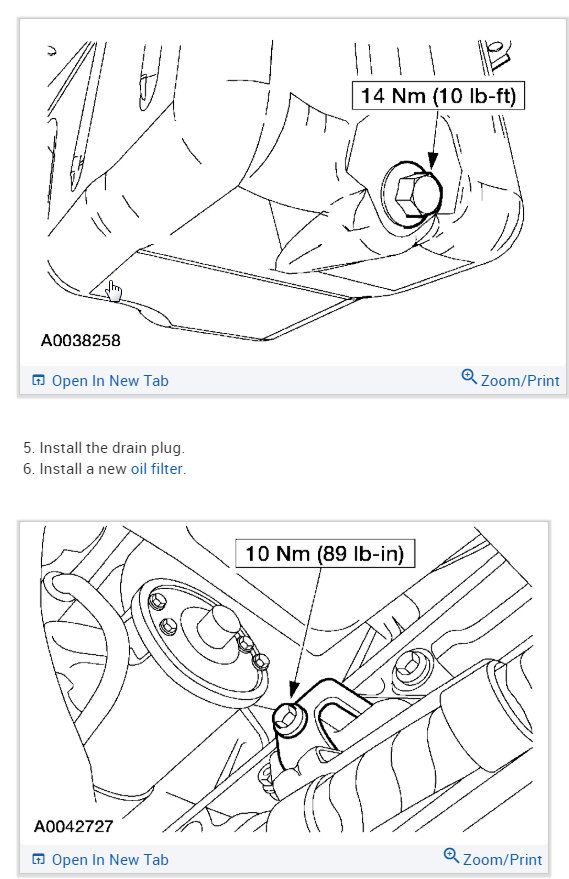 14 Nm (10 lb-ft)

A0038258

Open In New Tab

Zoom/Print

5. Install the drain plug.
6. Install a new oil filter.

10 Nm (89 lb-in)

A0042727

Open In New Tab

Zoom/Print