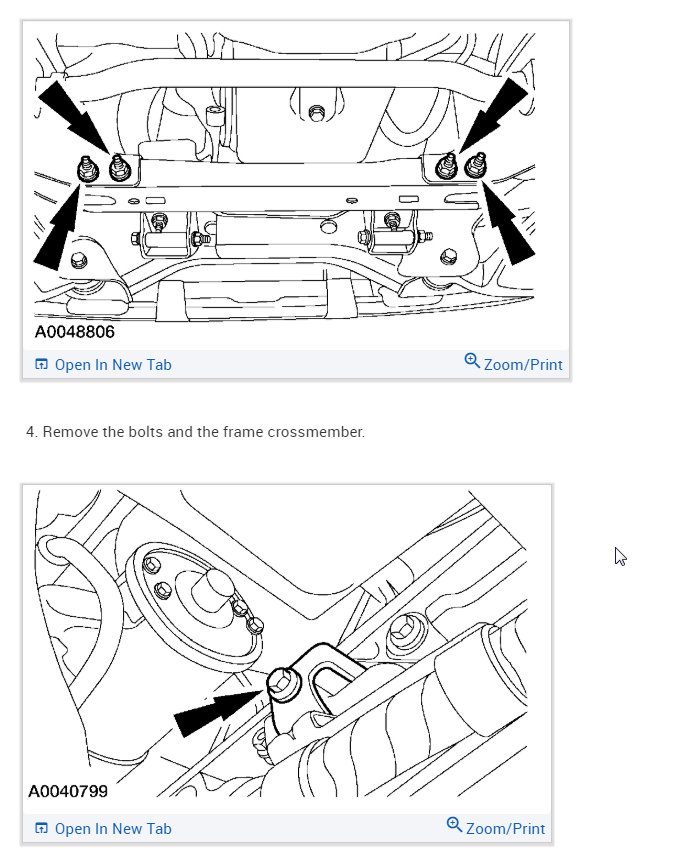 A0048806

Open In New Tab

Zoom/Print

4. Remove the bolts and the frame crossmember.

A0040799

Open In New Tab

Zoom/Print