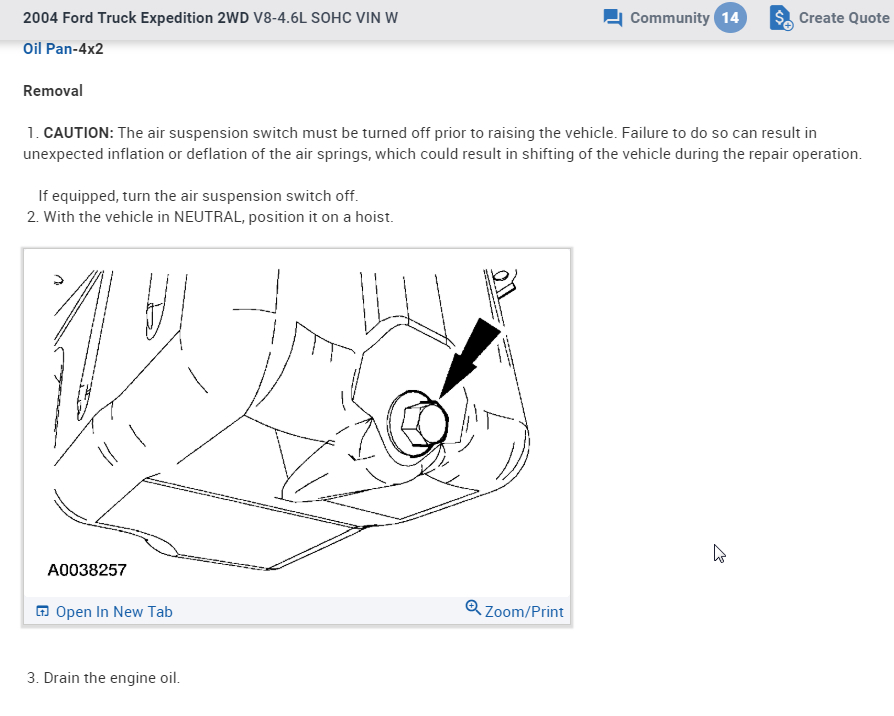 2004 Ford Truck Expedition 2WD V8-4.6L SOHC VIN W

Community 14

Create Quote

Oil Pan-4x2

Removal

1. CAUTION: The air suspension switch must be turned off prior to raising the vehicle. Failure to do so can result in unexpected inflation or deflation of the air springs, which could result in shifting of the vehicle during the repair operation.

If equipped, turn the air suspension switch off.

2. With the vehicle in NEUTRAL, position it on a hoist.

A0038257

Open In New Tab

Zoom/Print

3. Drain the engine oil.