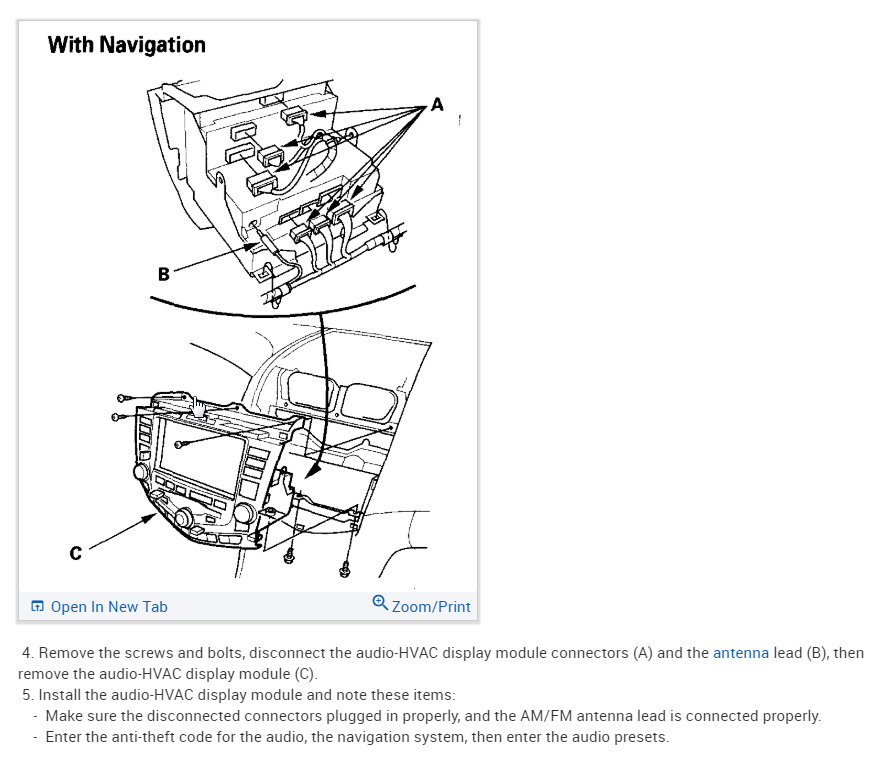 With Navigation

A

B

C

Open In New Tab

Zoom/Print

4. Remove the screws and bolts, disconnect the audio-HVAC display module connectors (A) and the antenna lead (B), then remove the audio-HVAC display module (C).

5. Install the audio-HVAC display module and note these items:

- Make sure the disconnected connectors plugged in properly, and the AM/FM antenna lead is connected properly.

- Enter the anti-theft code for the audio, the navigation system, then enter the audio presets.