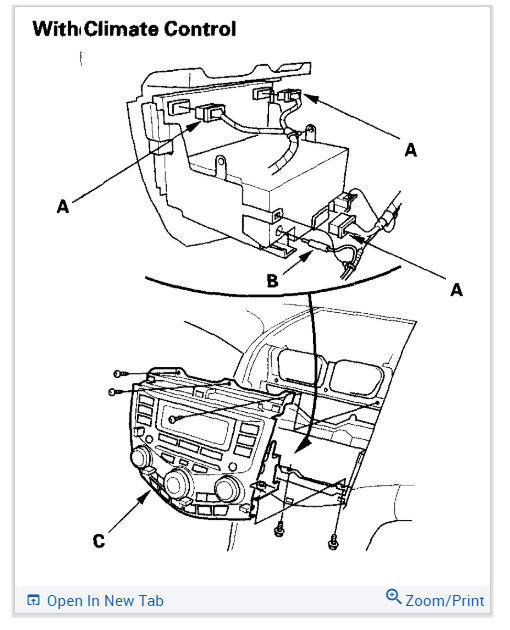 With Climate Control

A

A

B

A

C

Open In New Tab

Zoom/Print