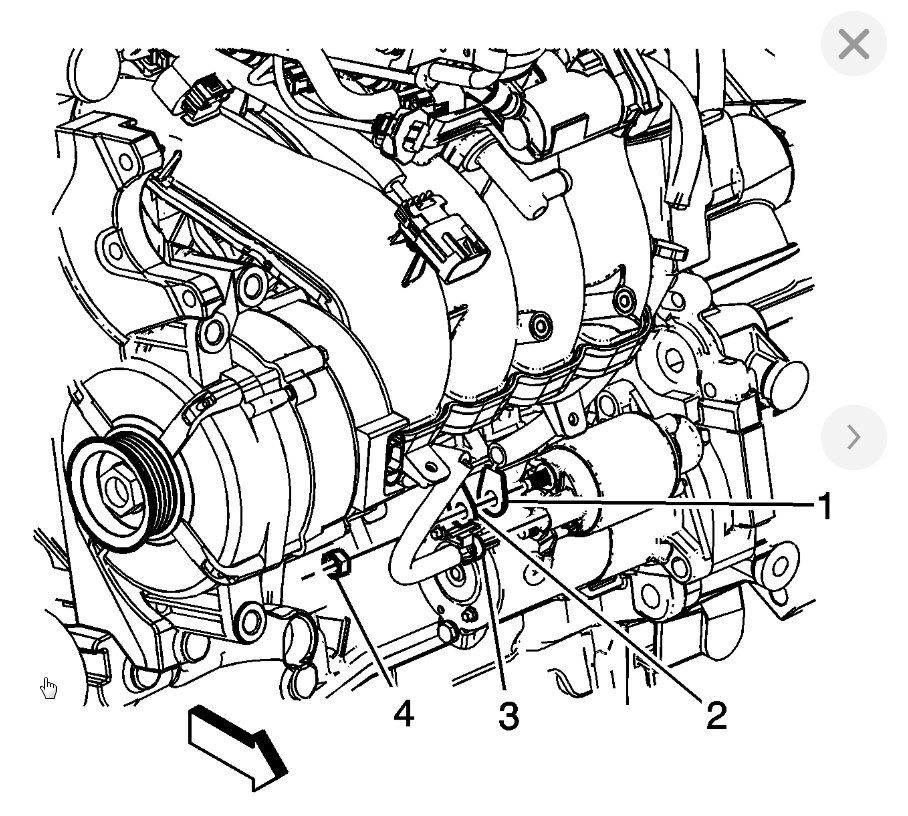 1
4
3
2