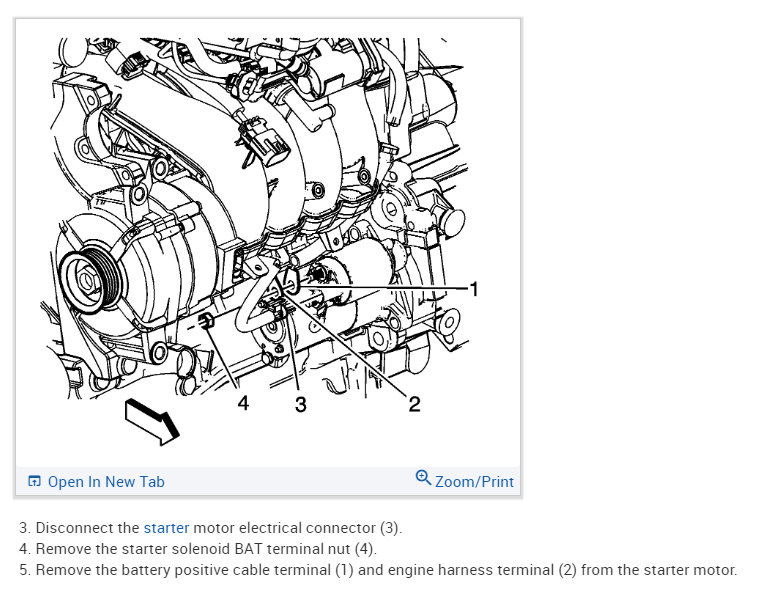 1
4
3
2

Open In New Tab
Zoom/Print

3. Disconnect the starter motor electrical connector (3).
4. Remove the starter solenoid BAT terminal nut (4).
5. Remove the battery positive cable terminal (1) and engine harness terminal (2) from the starter motor.