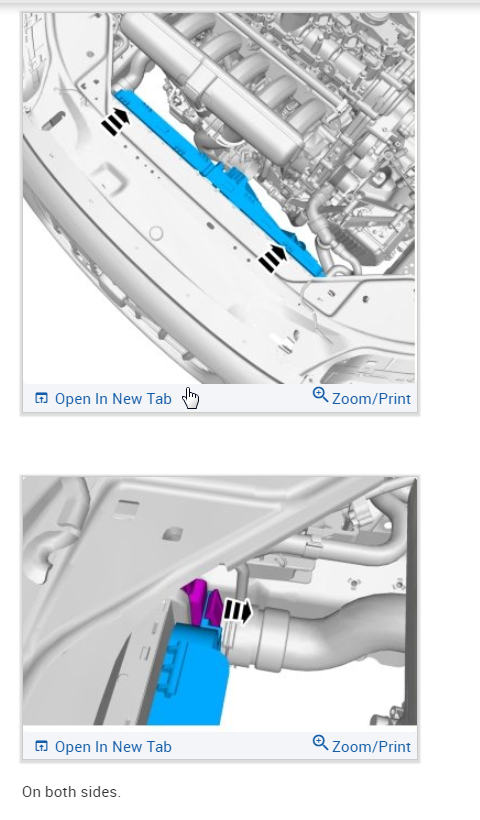 Open In New Tab
Zoom/Print

Open In New Tab
Zoom/Print

On both sides.