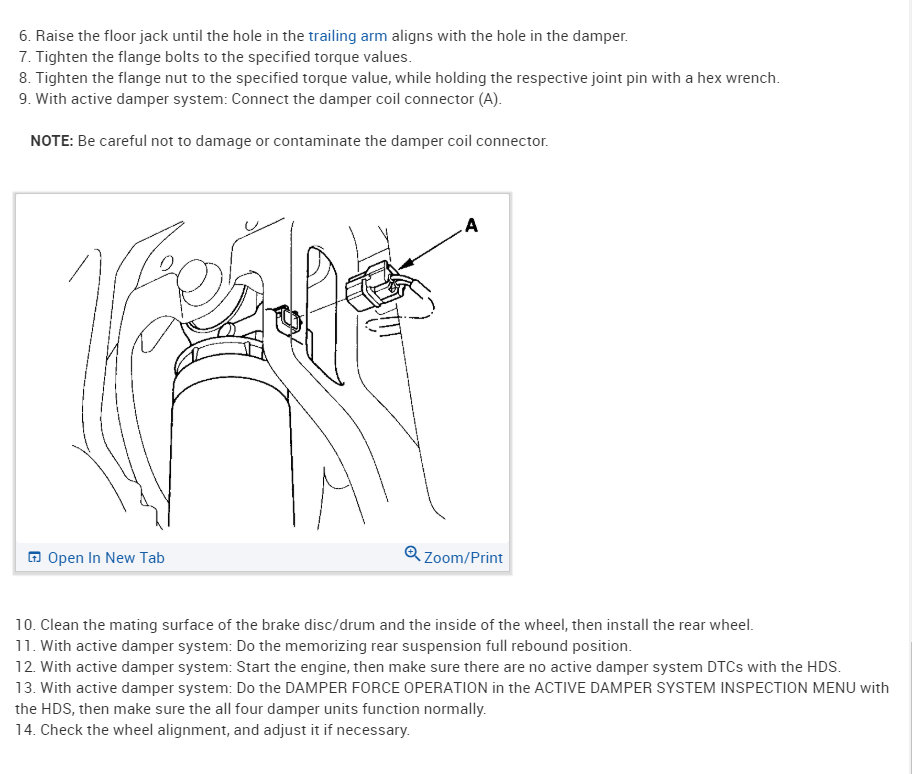 6. Raise the floor jack until the hole in the trailing arm aligns with the hole in the damper.
7. Tighten the flange bolts to the specified torque values.
8. Tighten the flange nut to the specified torque value, while holding the respective joint pin with a hex wrench.
9. With active damper system: Connect the damper coil connector (A).

NOTE: Be careful not to damage or contaminate the damper coil connector.

A

Open In New Tab
Zoom/Print

10. Clean the mating surface of the brake disc/drum and the inside of the wheel, then install the rear wheel.
11. With active damper system: Do the memorizing rear suspension full rebound position.
12. With active damper system: Start the engine, then make sure there are no active damper system DTCs with the HDS.
13. With active damper system: Do the DAMPER FORCE OPERATION in the ACTIVE DAMPER SYSTEM INSPECTION MENU with the HDS, then make sure the all four damper units function normally.
14. Check the wheel alignment, and adjust it if necessary.