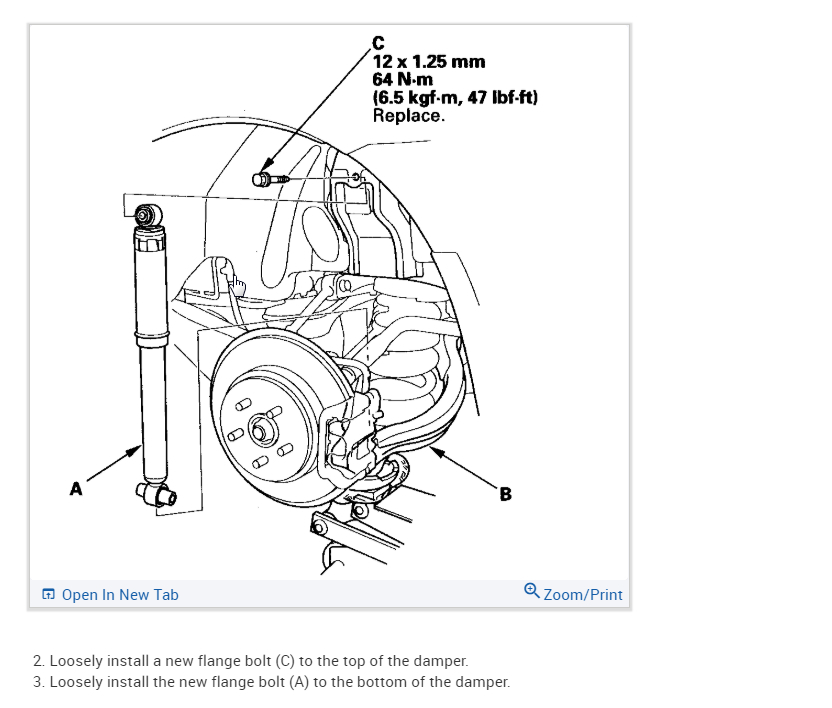 C
12 x 1.25 mm
64 N·m
(6.5 kgf·m, 47 lbf·ft)
Replace.

A

B

Open In New Tab

Zoom/Print

2. Loosely install a new flange bolt (C) to the top of the damper.
3. Loosely install the new flange bolt (A) to the bottom of the damper.