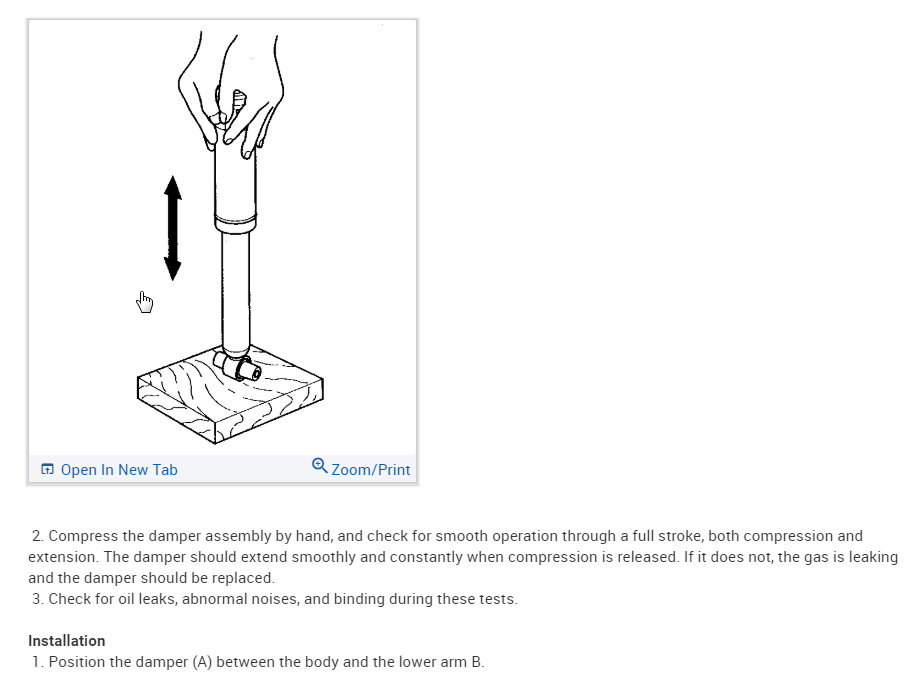 Open In New Tab
Zoom/Print

2. Compress the damper assembly by hand, and check for smooth operation through a full stroke, both compression and extension. The damper should extend smoothly and constantly when compression is released. If it does not, the gas is leaking and the damper should be replaced.
3. Check for oil leaks, abnormal noises, and binding during these tests.

Installation
1. Position the damper (A) between the body and the lower arm B.