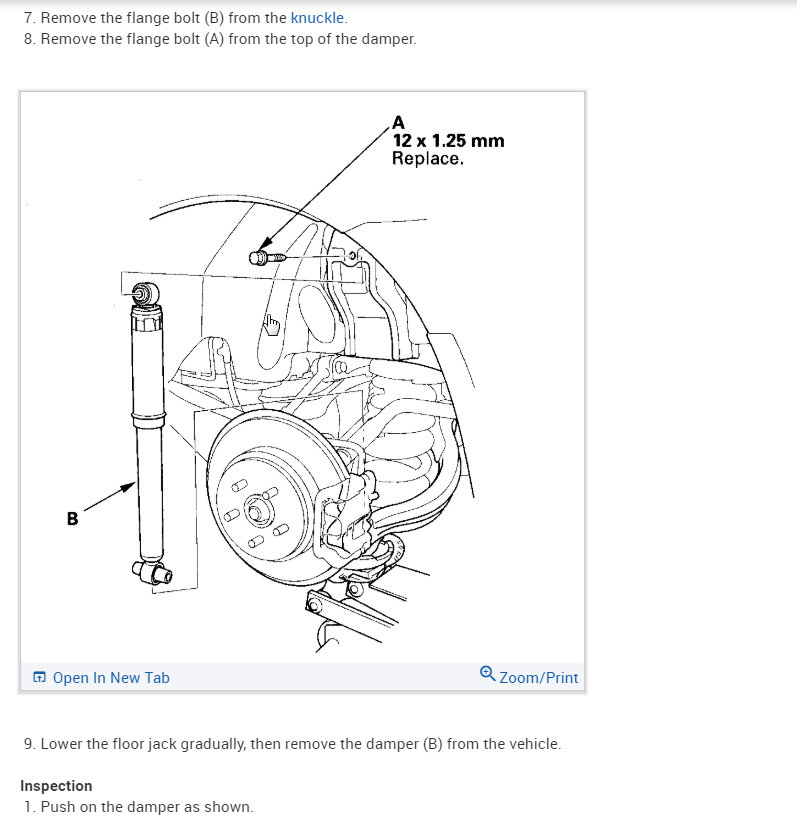 7. Remove the flange bolt (B) from the knuckle.
8. Remove the flange bolt (A) from the top of the damper.

A
12 x 1.25 mm
Replace.

B

Open In New Tab

Zoom/Print

9. Lower the floor jack gradually, then remove the damper (B) from the vehicle.

Inspection
1. Push on the damper as shown.