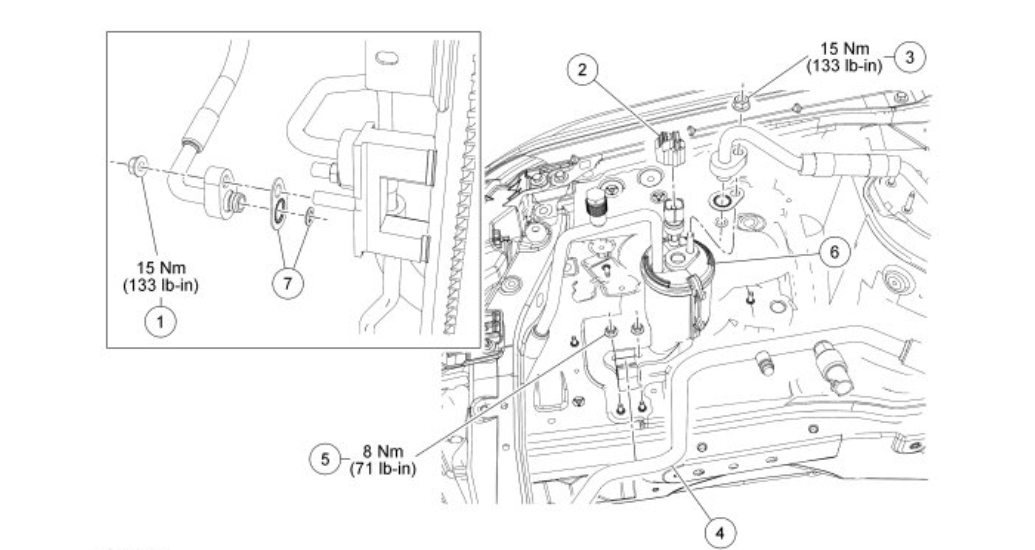 15 Nm
(133 lb-in)
1

7

2

15 Nm
(133 lb-in)
3

6

5
8 Nm
(71 lb-in)

4