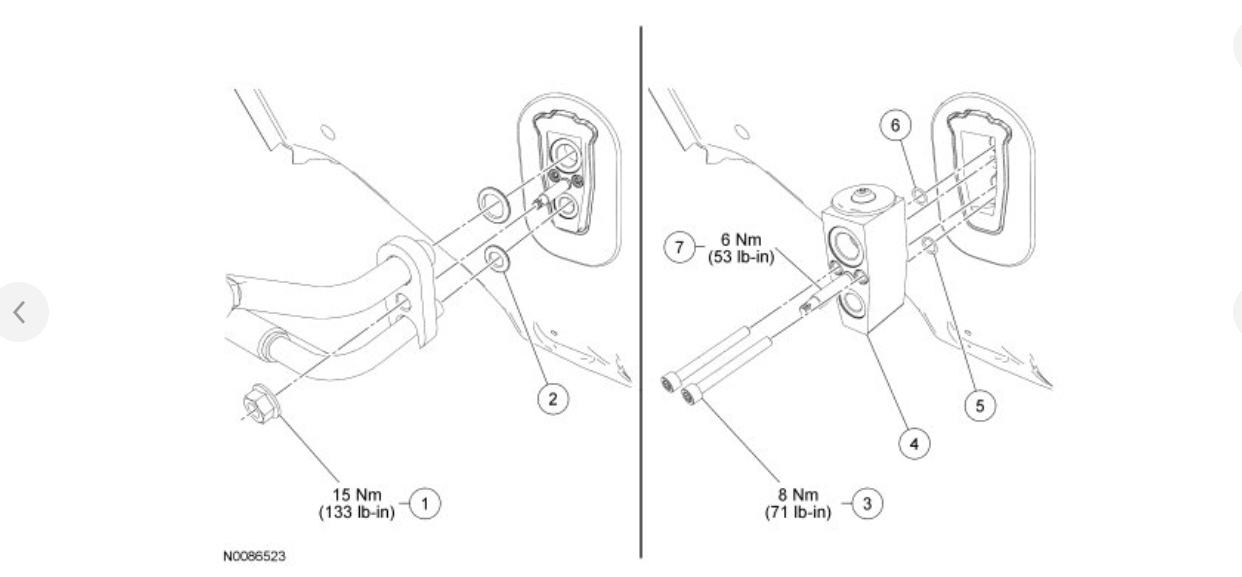 2

15 Nm
(133 lb-in)
1

N0086523

6

7
6 Nm
(53 lb-in)

5

4

8 Nm
(71 lb-in)
3