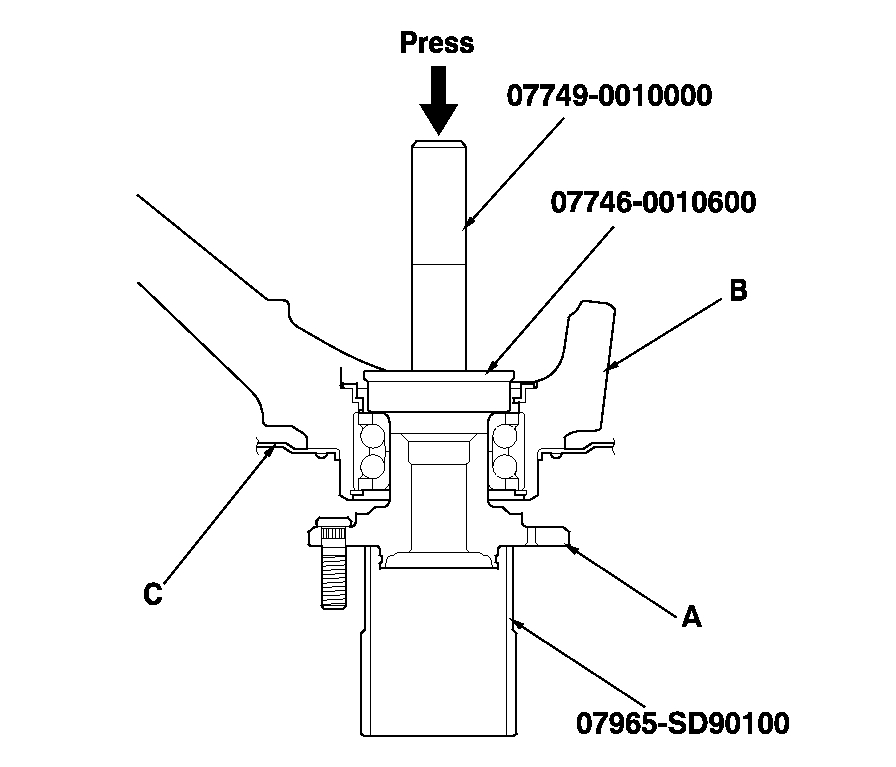 Press
07749-0010000
07746-0010600
B
C
A
07965-SD90100