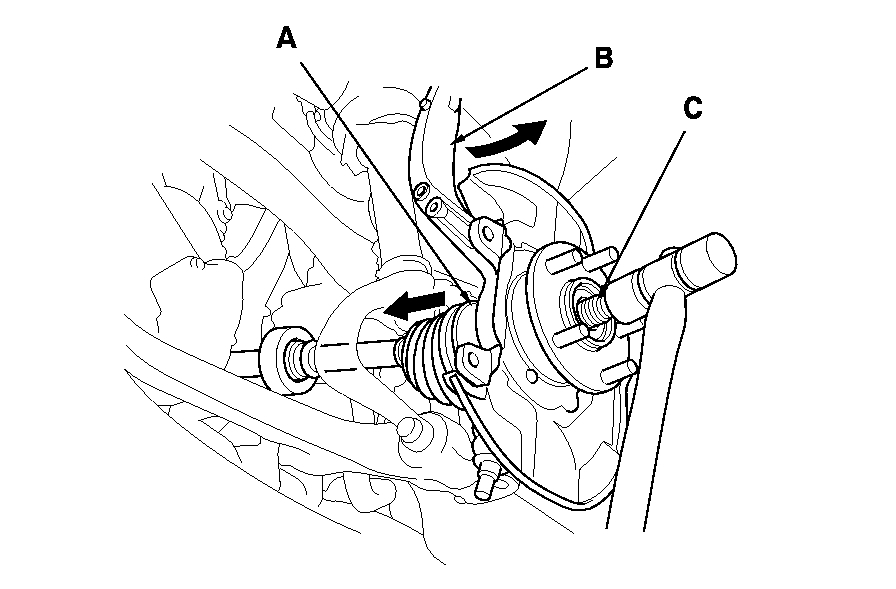 A
B
C