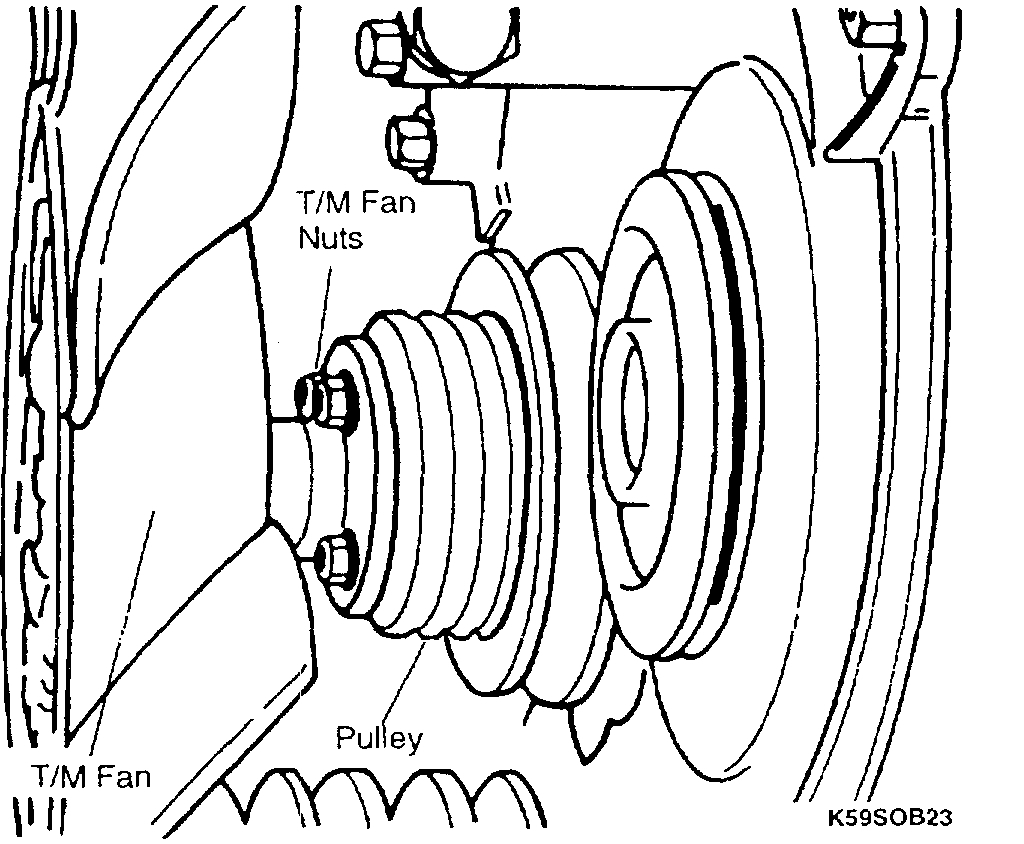 T/M Fan Nuts

Pulley

T/M Fan

K59SOB23