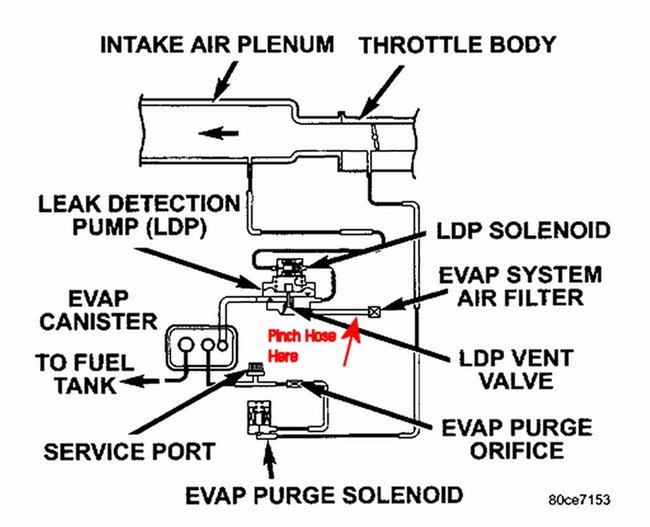 INTAKE AIR PLENUM

THROTTLE BODY

LEAK DETECTION PUMP (LDP)

LDP SOLENOID

EVAP SYSTEM AIR FILTER

EVAP CANISTER

Pinch Hose Here

LDP VENT VALVE

TO FUEL TANK

SERVICE PORT

EVAP PURGE ORIFICE

EVAP PURGE SOLENOID

80ce7153