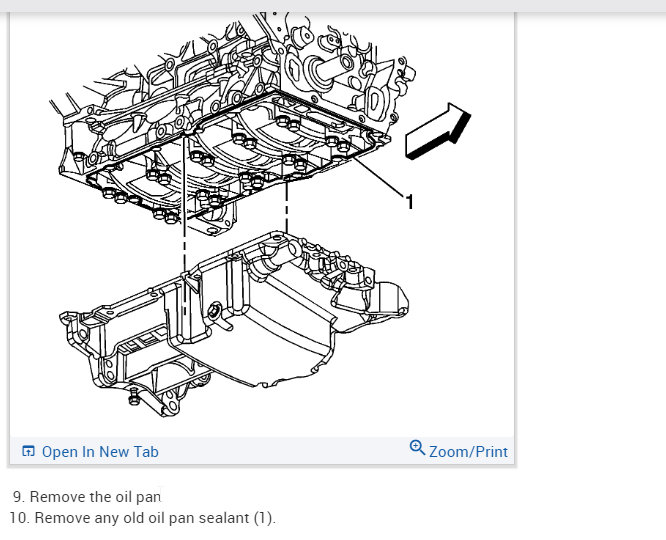 1

Open In New Tab

Zoom/Print

9. Remove the oil pan

10. Remove any old oil pan sealant (1).