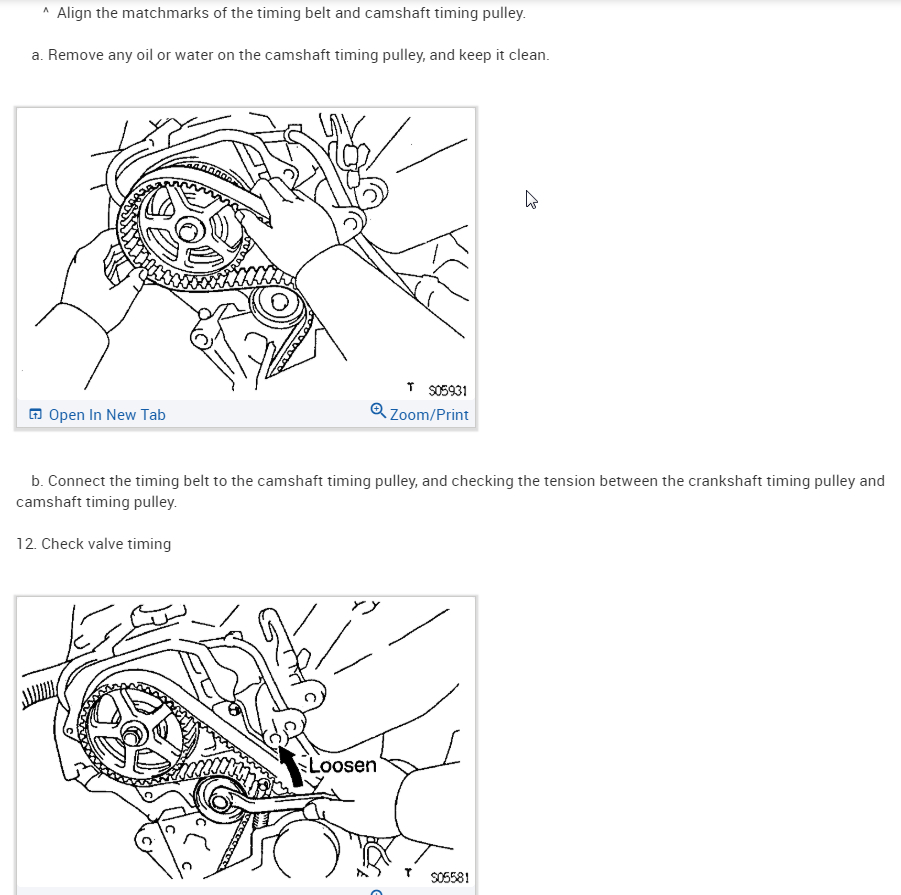 ^ Align the matchmarks of the timing belt and camshaft timing pulley.

a. Remove any oil or water on the camshaft timing pulley, and keep it clean.

T S05931

Open In New Tab

Zoom/Print

b. Connect the timing belt to the camshaft timing pulley, and checking the tension between the crankshaft timing pulley and camshaft timing pulley.

12. Check valve timing

Loosen

T S05581