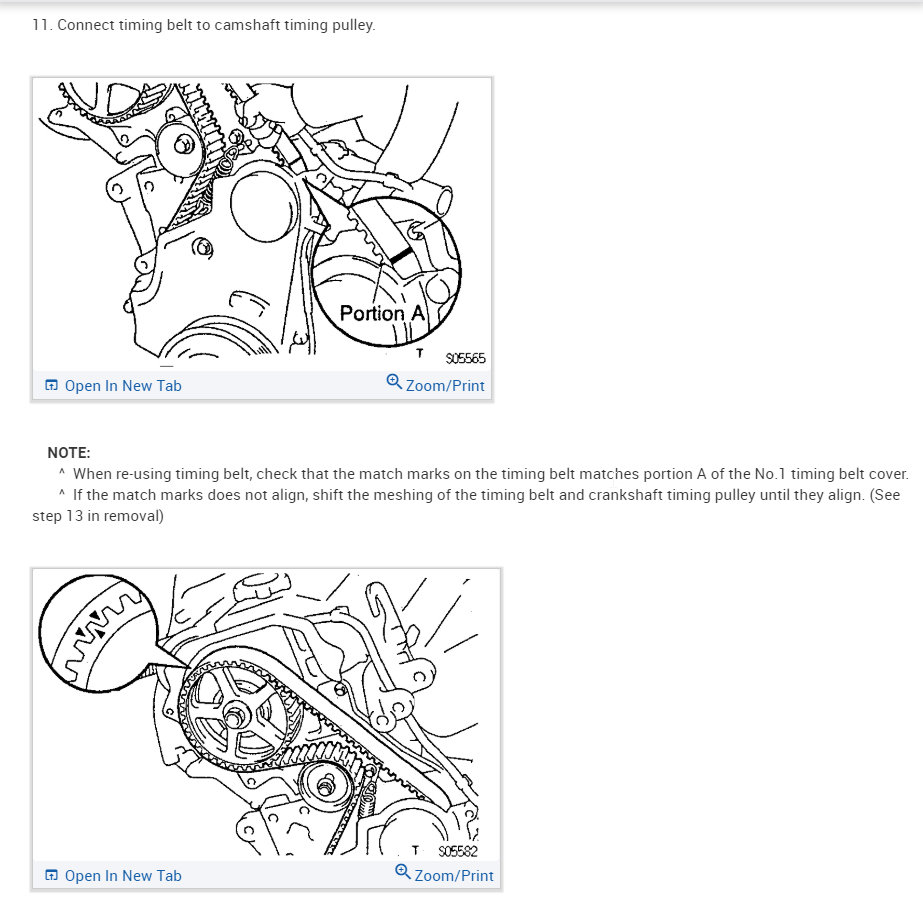 11. Connect timing belt to camshaft timing pulley.

Portion A

T S05565

Open In New Tab

Zoom/Print

NOTE:

^ When re-using timing belt, check that the match marks on the timing belt matches portion A of the No.1 timing belt cover.

^ If the match marks does not align, shift the meshing of the timing belt and crankshaft timing pulley until they align. (See step 13 in removal)

T S05582

Open In New Tab

Zoom/Print